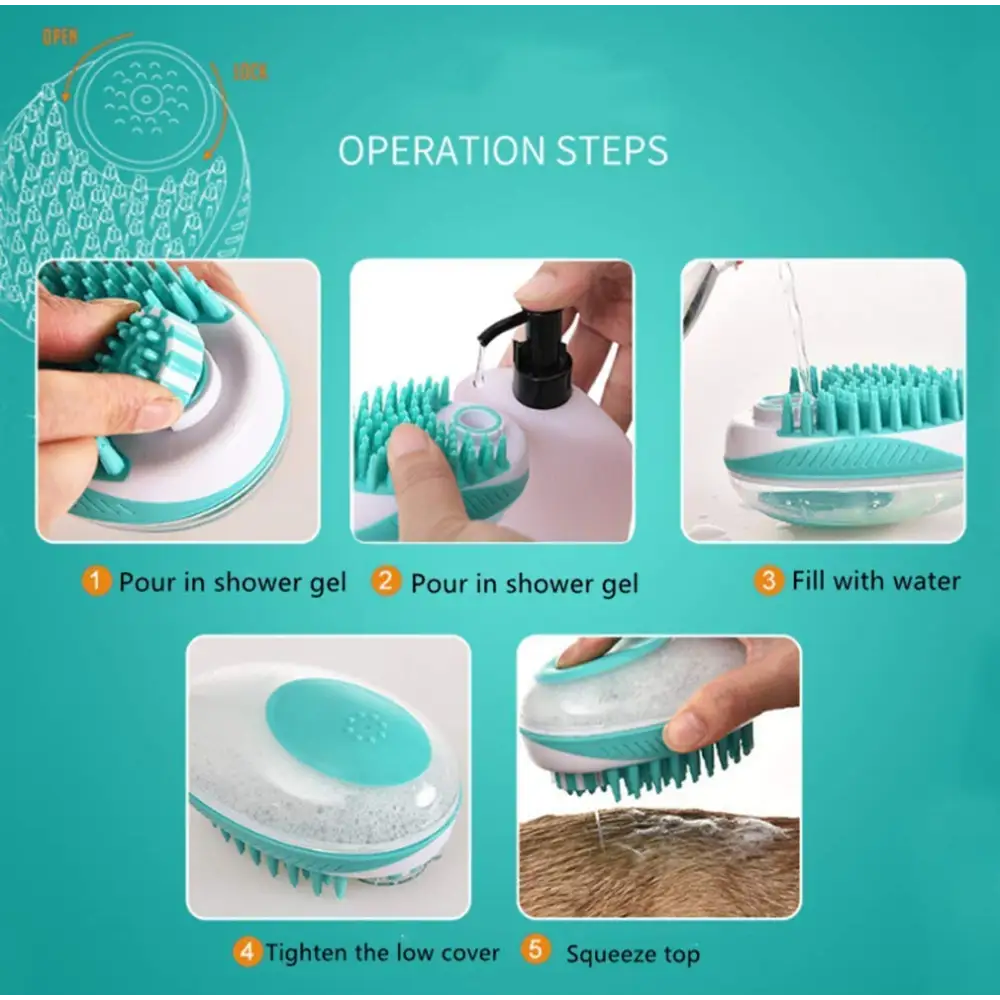 OPEN

LOCK

OPERATION STEPS

1 Pour in shower gel

2 Pour in shower gel

3 Fill with water

4 Tighten the low cover

5 Squeeze top